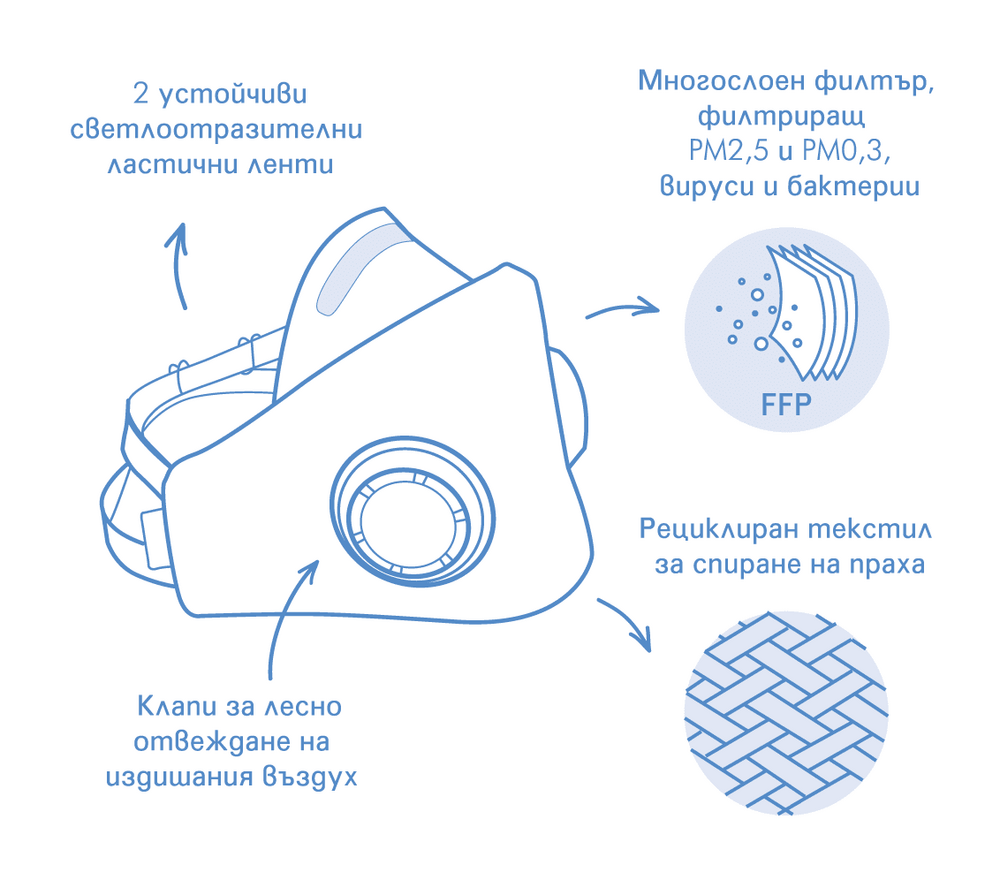 2 устойчиви светлоотразителни ластични ленти

Многослоен филтър, филтриращ PM2,5 и PM0,3, вируси и бактерии

FFP

Рециклиран текстил за спиране на праха

Клапи за лесно отвеждане на издишания въздух