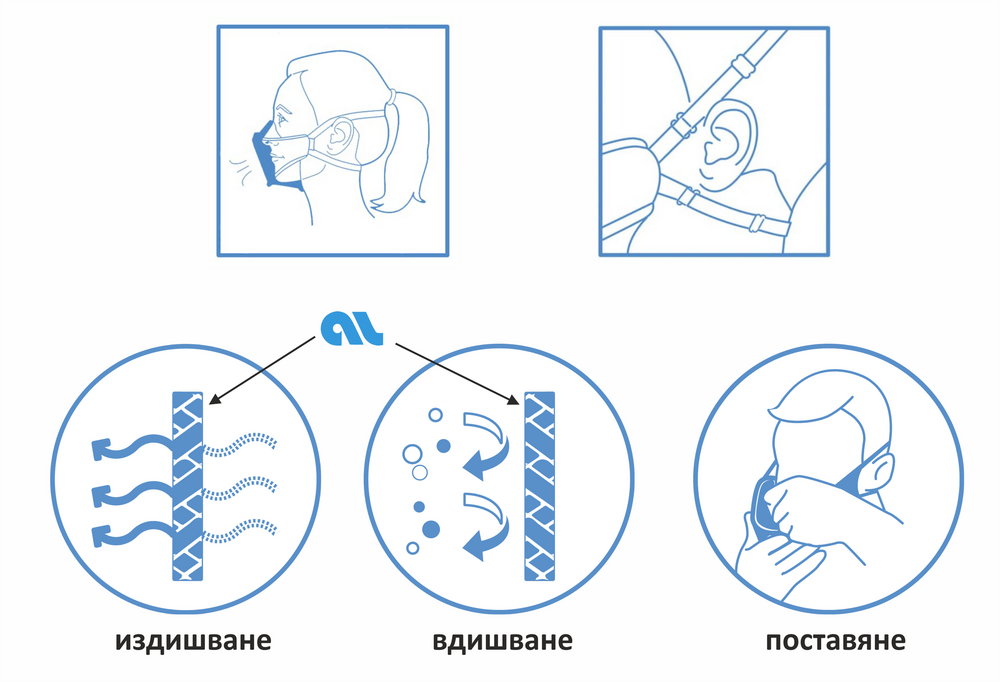 al

издишване

вдишване

поставяне